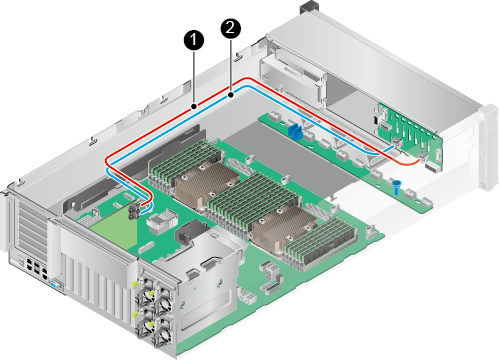 1
2